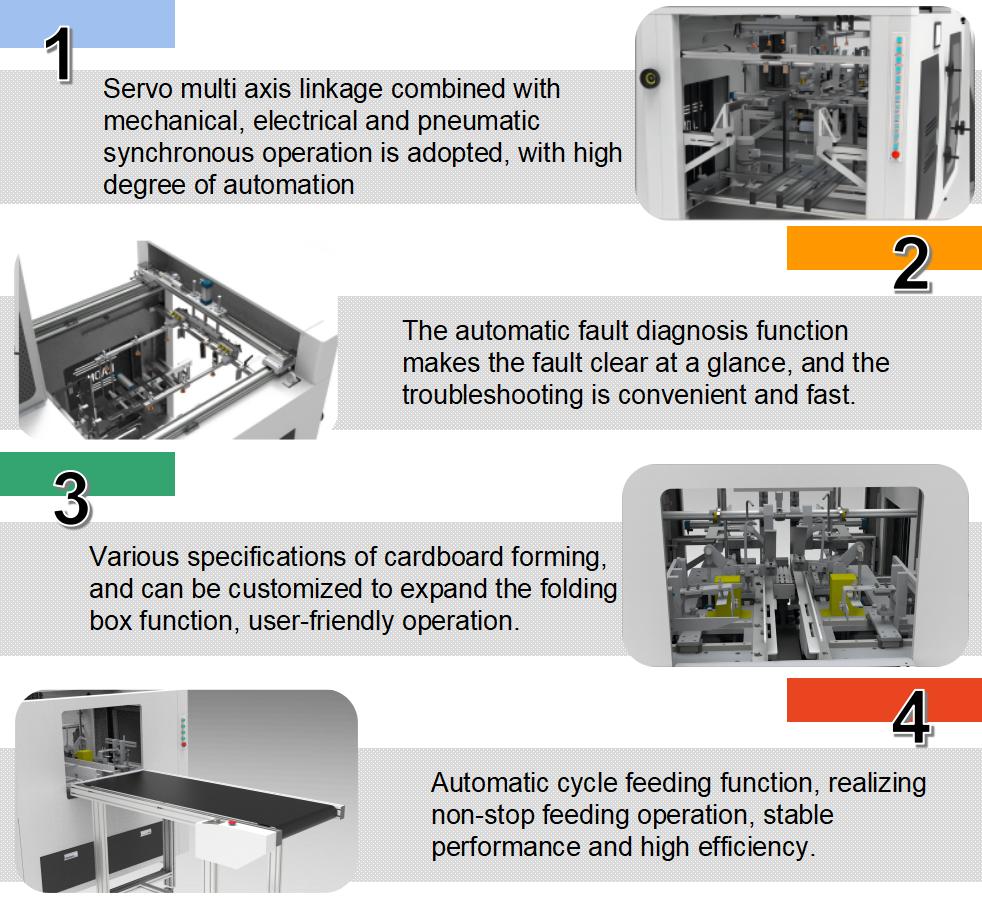 1

Servo multi axis linkage combined with mechanical, electrical and pneumatic synchronous operation is adopted, with high degree of automation

2

The automatic fault diagnosis function makes the fault clear at a glance, and the troubleshooting is convenient and fast.

3

Various specifications of cardboard forming, and can be customized to expand the folding box function, user-friendly operation.

4

Automatic cycle feeding function, realizing non-stop feeding operation, stable performance and high efficiency.