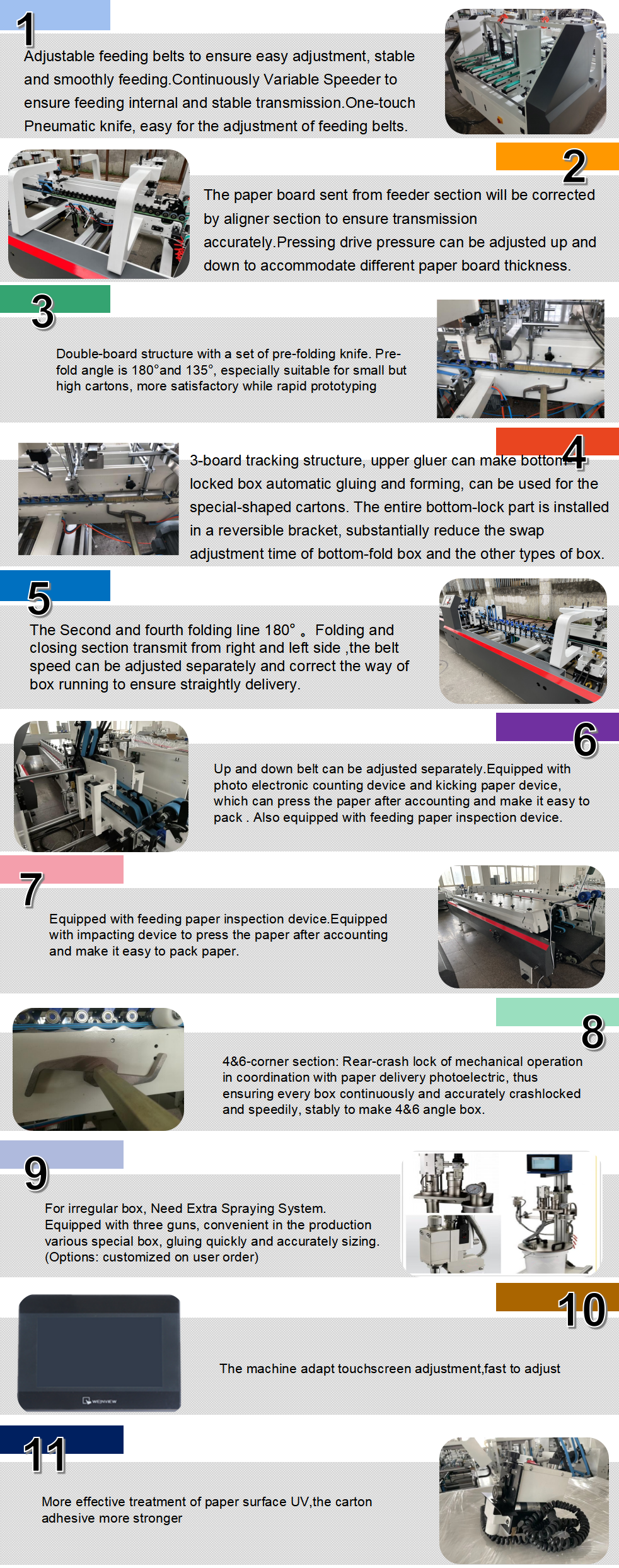 1
Adjustable feeding belts to ensure easy adjustment, stable and smoothly feeding.Continuously Variable Speeder to ensure feeding internal and stable transmission.One-touch Pneumatic knife, easy for the adjustment of feeding belts.

2
The paper board sent from feeder section will be corrected by aligner section to ensure transmission accurately.Pressing drive pressure can be adjusted up and down to accommodate different paper board thickness.

3
Double-board structure with a set of pre-folding knife. Pre-fold angle is 180°and 135°, especially suitable for small but high cartons, more satisfactory while rapid prototyping

4
3-board tracking structure, upper gluer can make bottom-locked box automatic gluing and forming, can be used for the special-shaped cartons. The entire bottom-lock part is installed in a reversible bracket, substantially reduce the swap adjustment time of bottom-fold box and the other types of box.

5
The Second and fourth folding line 180°。Folding and closing section transmit from right and left side ,the belt speed can be adjusted separately and correct the way of box running to ensure straightly delivery.

6
Up and down belt can be adjusted separately.Equipped with photo electronic counting device and kicking paper device, which can press the paper after accounting and make it easy to pack . Also equipped with feeding paper inspection device.

7
Equipped with feeding paper inspection device.Equipped with impacting device to press the paper after accounting and make it easy to pack paper.

8
4&6-corner section: Rear-crash lock of mechanical operation in coordination with paper delivery photoelectric, thus ensuring every box continuously and accurately crashlocked and speedily, stably to make 4&6 angle box.

9
For irregular box, Need Extra Spraying System. Equipped with three guns, convenient in the production various special box, gluing quickly and accurately sizing. (Options: customized on user order)

10
WEINVIEW
The machine adapt touchscreen adjustment,fast to adjust

11
More effective treatment of paper surface UV,the carton adhesive more stronger