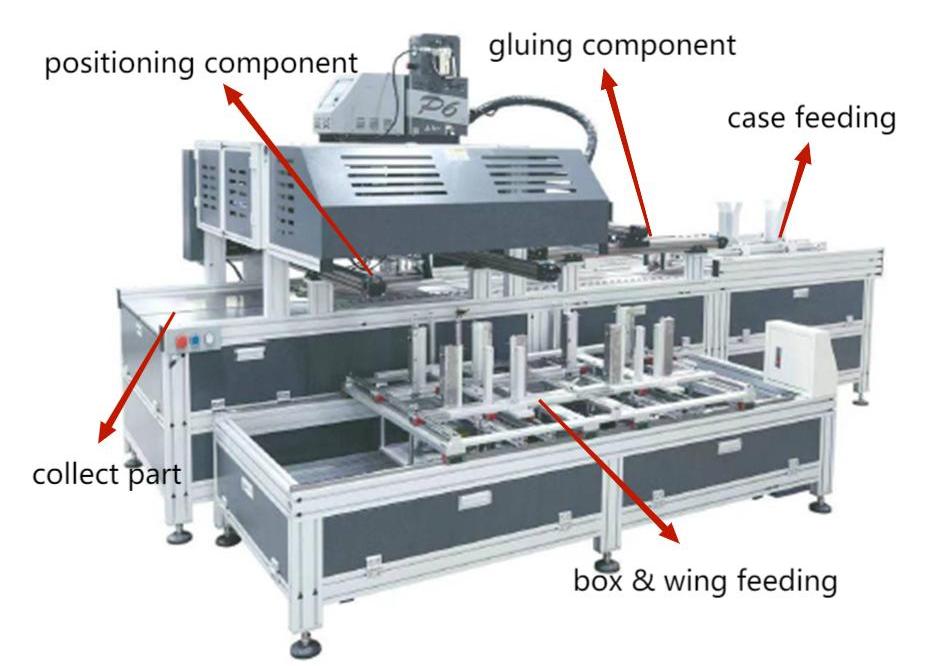 positioning component
gluing component
case feeding
P6
collect part
box & wing feeding