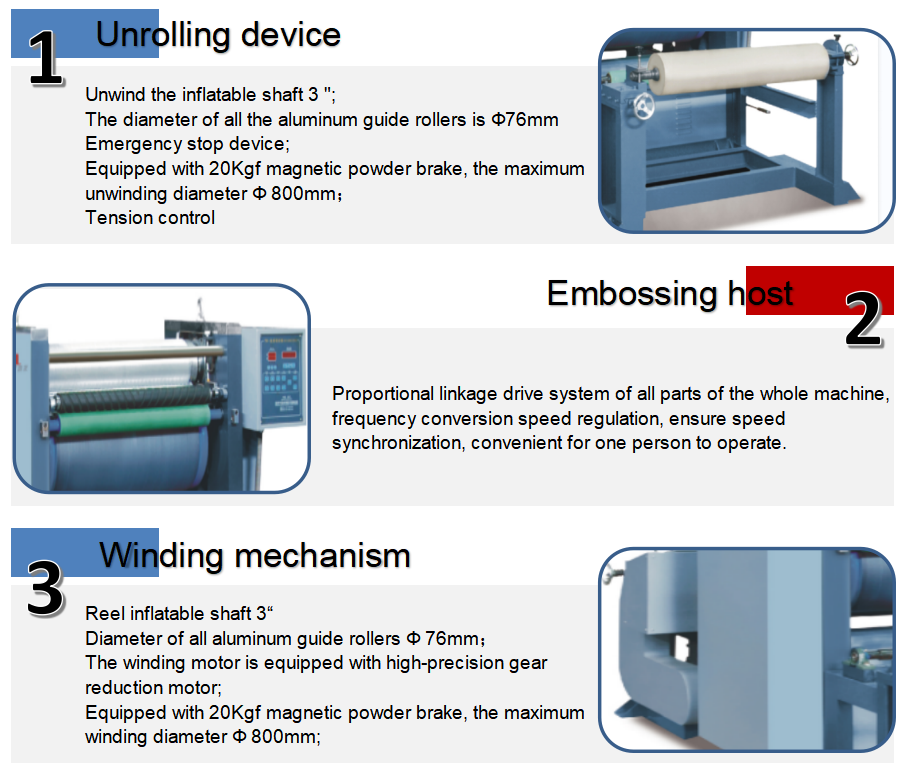 1 Unrolling device

Unwind the inflatable shaft 3 ";
The diameter of all the aluminum guide rollers is Φ76mm
Emergency stop device;
Equipped with 20Kgf magnetic powder brake, the maximum unwinding diameter Φ 800mm；
Tension control

Embossing host 2

Proportional linkage drive system of all parts of the whole machine, frequency conversion speed regulation, ensure speed synchronization, convenient for one person to operate.

3 Winding mechanism

Reel inflatable shaft 3“
Diameter of all aluminum guide rollers Φ 76mm；
The winding motor is equipped with high-precision gear reduction motor;
Equipped with 20Kgf magnetic powder brake, the maximum winding diameter Φ 800mm;